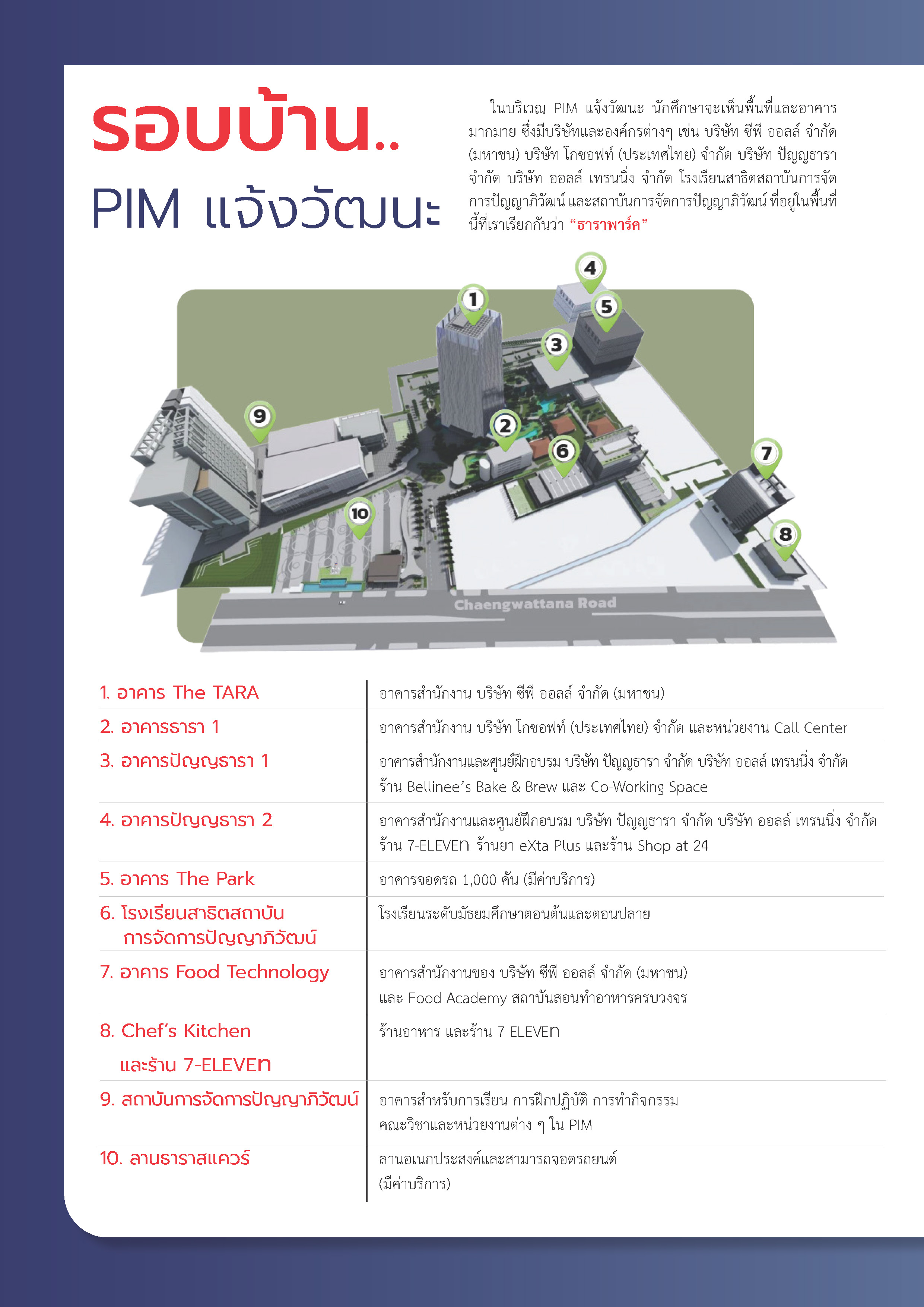 รอบบ้าน..
PIM แจ้งวัฒนะ

ในบริเวณ PIM แจ้งวัฒนะ นักศึกษาจะเห็นพื้นที่และอาคารมากมาย ซึ่งมีบริษัทและองค์กรต่างๆ เช่น บริษัท ซีพี ออลล์ จำกัด (มหาชน) บริษัท โกซอฟท์ (ประเทศไทย) จำกัด บริษัท ปัญญธารา จำกัด บริษัท ออลล์ เทรนนิ่ง จำกัด โรงเรียนสาธิตสถาบันการจัดการปัญญาภิวัฒน์ และสถาบันการจัดการปัญญาภิวัฒน์ ที่อยู่ในพื้นที่นี้ที่เราเรียกกันว่า "ธาราพาร์ค"

4
1
5
3
9
2
6
7
10
8
Chaengwattana Road

| | |
|---|---|
| 1. อาคาร The TARA | อาคารสำนักงาน บริษัท ซีพี ออลล์ จำกัด (มหาชน) |
| 2. อาคารธารา 1 | อาคารสำนักงาน บริษัท โกซอฟท์ (ประเทศไทย) จำกัด และหน่วยงาน Call Center |
| 3. อาคารปัญญธารา 1 | อาคารสำนักงานและศูนย์ฝึกอบรม บริษัท ปัญญธารา จำกัด บริษัท ออลล์ เทรนนิ่ง จำกัด ร้าน Bellinee's Bake & Brew และ Co-Working Space |
| 4. อาคารปัญญธารา 2 | อาคารสำนักงานและศูนย์ฝึกอบรม บริษัท ปัญญธารา จำกัด บริษัท ออลล์ เทรนนิ่ง จำกัด ร้าน 7-ELEVEn ร้านยา eXta Plus และร้าน Shop at 24 |
| 5. อาคาร The Park | อาคารจอดรถ 1,000 คัน (มีค่าบริการ) |
| 6. โรงเรียนสาธิตสถาบันการจัดการปัญญาภิวัฒน์ | โรงเรียนระดับมัธยมศึกษาตอนต้นและตอนปลาย |
| 7. อาคาร Food Technology | อาคารสำนักงานของ บริษัท ซีพี ออลล์ จำกัด (มหาชน) และ Food Academy สถาบันสอนทำอาหารครบวงจร |
| 8. Chef's Kitchen และร้าน 7-ELEVEn | ร้านอาหาร และร้าน 7-ELEVEn |
| 9. สถาบันการจัดการปัญญาภิวัฒน์ | อาคารสำหรับการเรียน การฝึกปฏิบัติ การทำกิจกรรม คณะวิชาและหน่วยงานต่าง ๆ ใน PIM |
| 10. ลานธาราสแควร์ | ลานอเนกประสงค์และสามารถจอดรถยนต์ (มีค่าบริการ) |